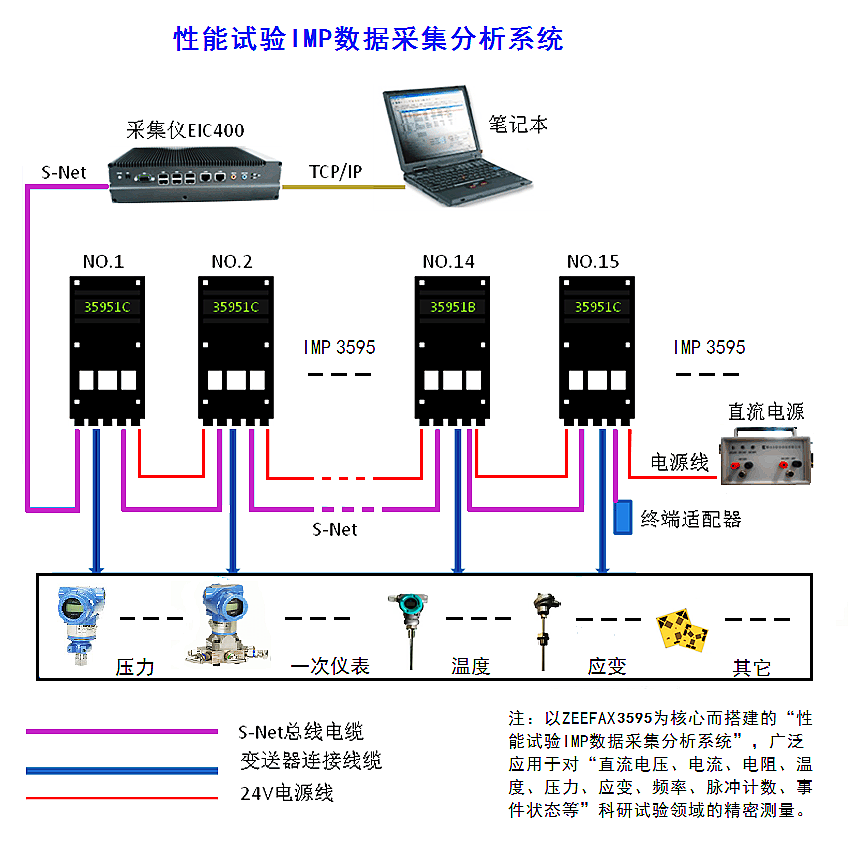 性能试验IMP数据采集分析系统

采集仪EIC400

笔记本

S-Net

TCP/IP

NO.1

NO.2

NO.14

NO.15

35951C

35951C

35951B

35951C

IMP 3595

IMP 3595

直流电源

电源线

S-Net

终端适配器

压力

一次仪表

温度

应变

其它

S-Net总线电缆

变送器连接线缆

24V电源线

注：以ZEEFAX3595为核心而搭建的“性能试验IMP数据采集分析系统”，广泛应用于对“直流电压、电流、电阻、温度、压力、应变、频率、脉冲计数、事件状态等”科研试验领域的精密测量。