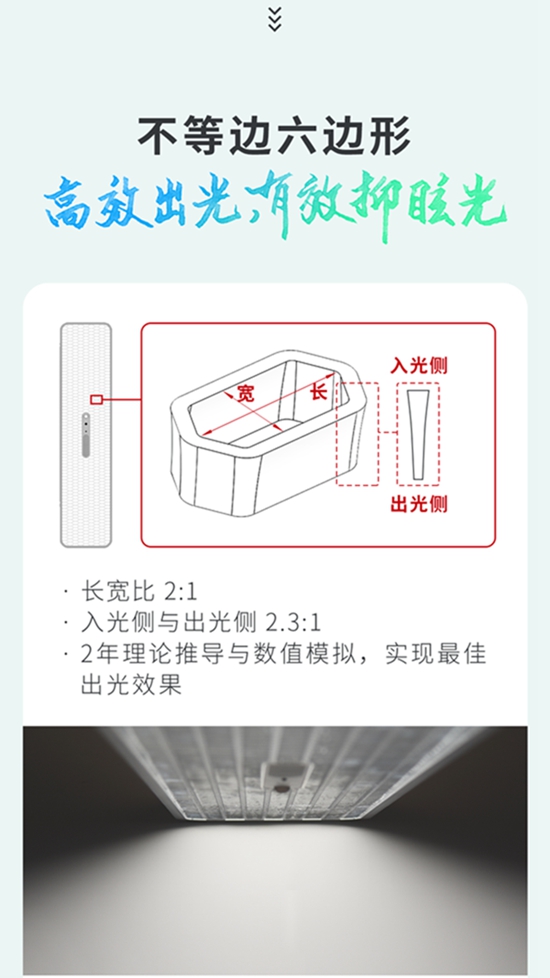 不等边六边形

高效出光，有效抑眩光

宽

长

入光侧

出光侧

· 长宽比 2:1
· 入光侧与出光侧 2.3:1
· 2年理论推导与数值模拟，实现最佳出光效果