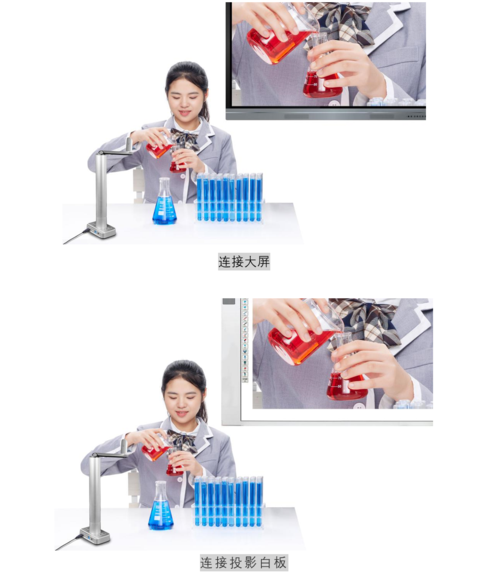 连接大屏

连接投影白板